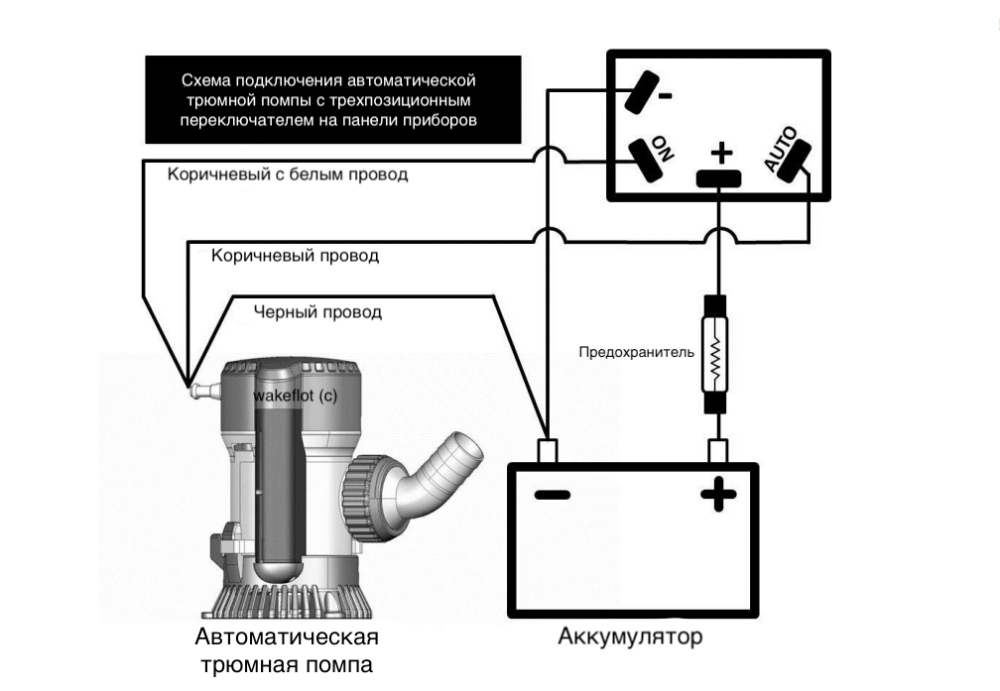 Схема подключения автоматической трюмной помпы с трехпозиционным переключателем на панели приборов

-

ON

+

AUTO

Коричневый с белым провод

Коричневый провод

Черный провод

Предохранитель

wakeflot (c)

-

+

Автоматическая трюмная помпа

Аккумулятор