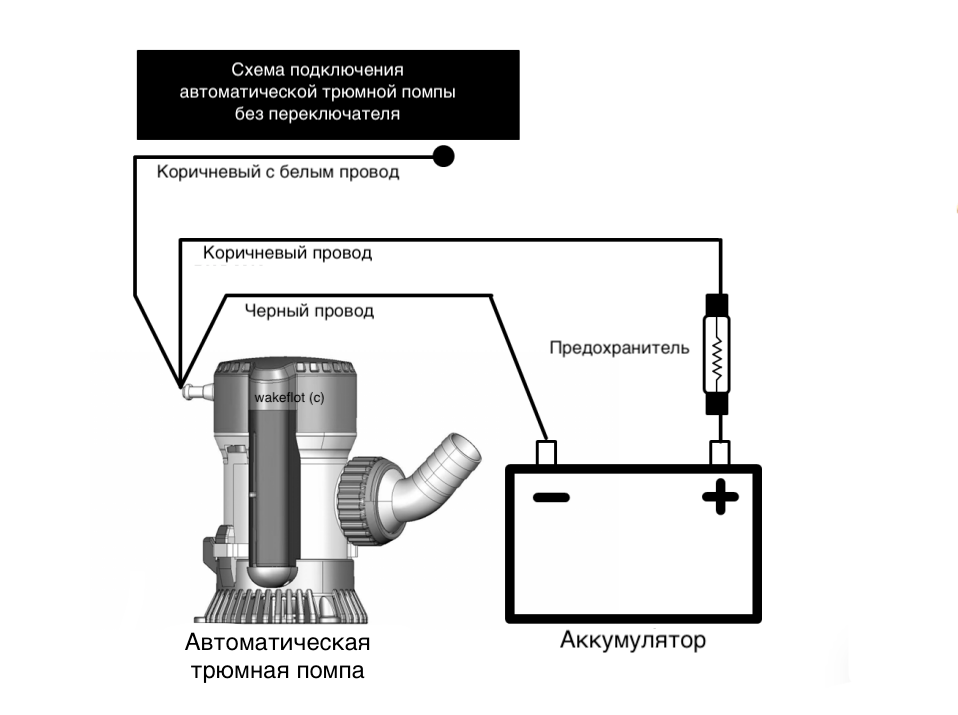 Схема подключения автоматической трюмной помпы без переключателя

Коричневый с белым провод

Коричневый провод

Черный провод

Предохранитель

wakeflot (c)

−

+

Автоматическая трюмная помпа

Аккумулятор