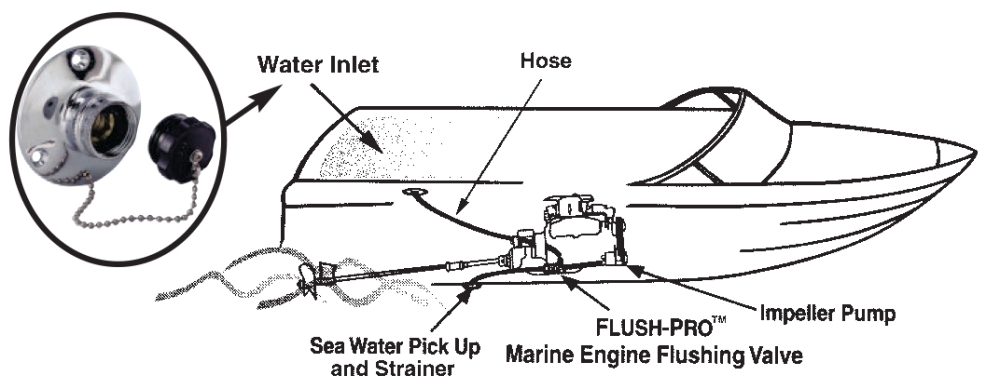 Water Inlet

Hose

Impeller Pump

FLUSH-PRO™
Marine Engine Flushing Valve

Sea Water Pick Up and Strainer